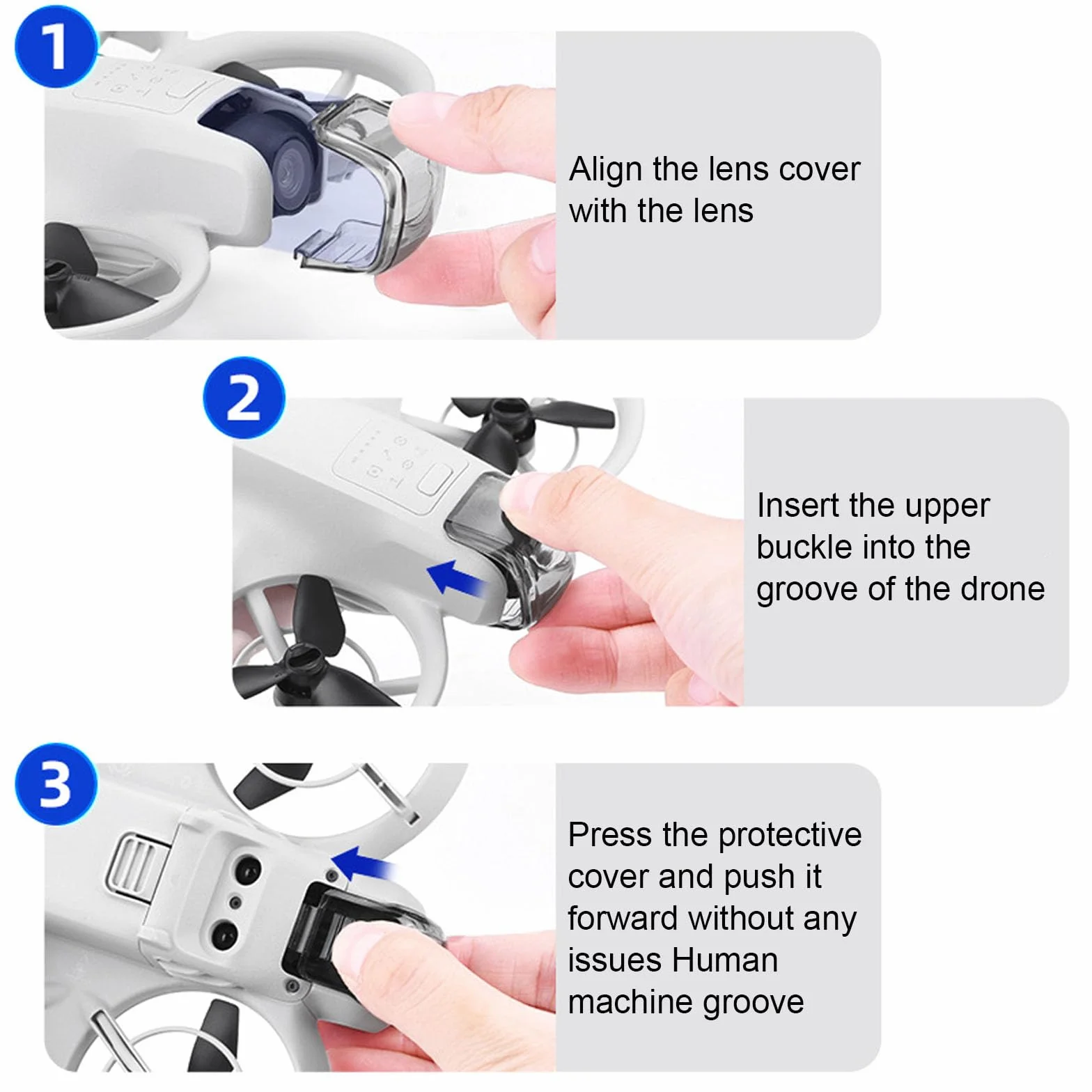 1

Align the lens cover with the lens

2

Insert the upper buckle into the groove of the drone

3

Press the protective cover and push it forward without any issues Human machine groove