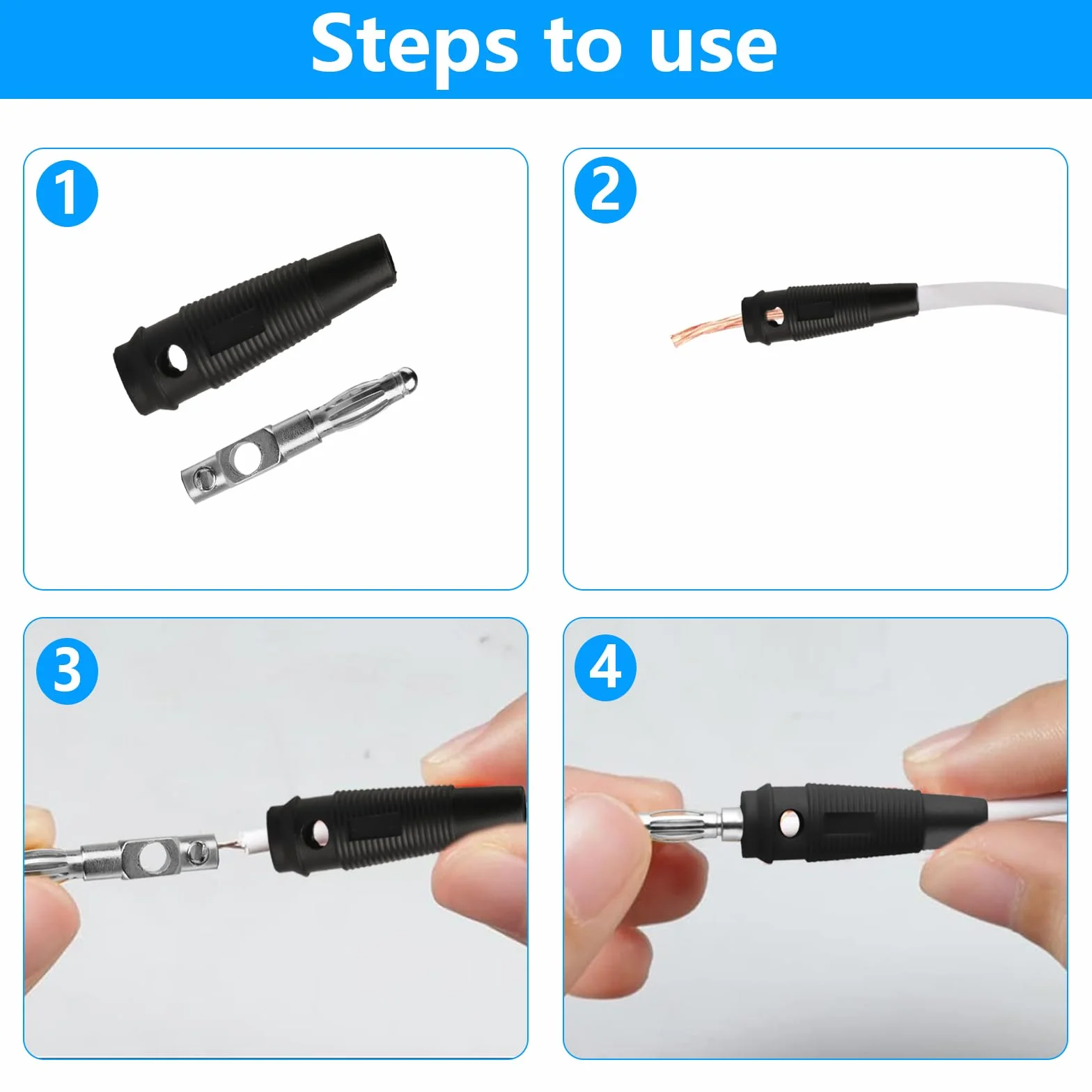 Steps to use

1

2

3

4