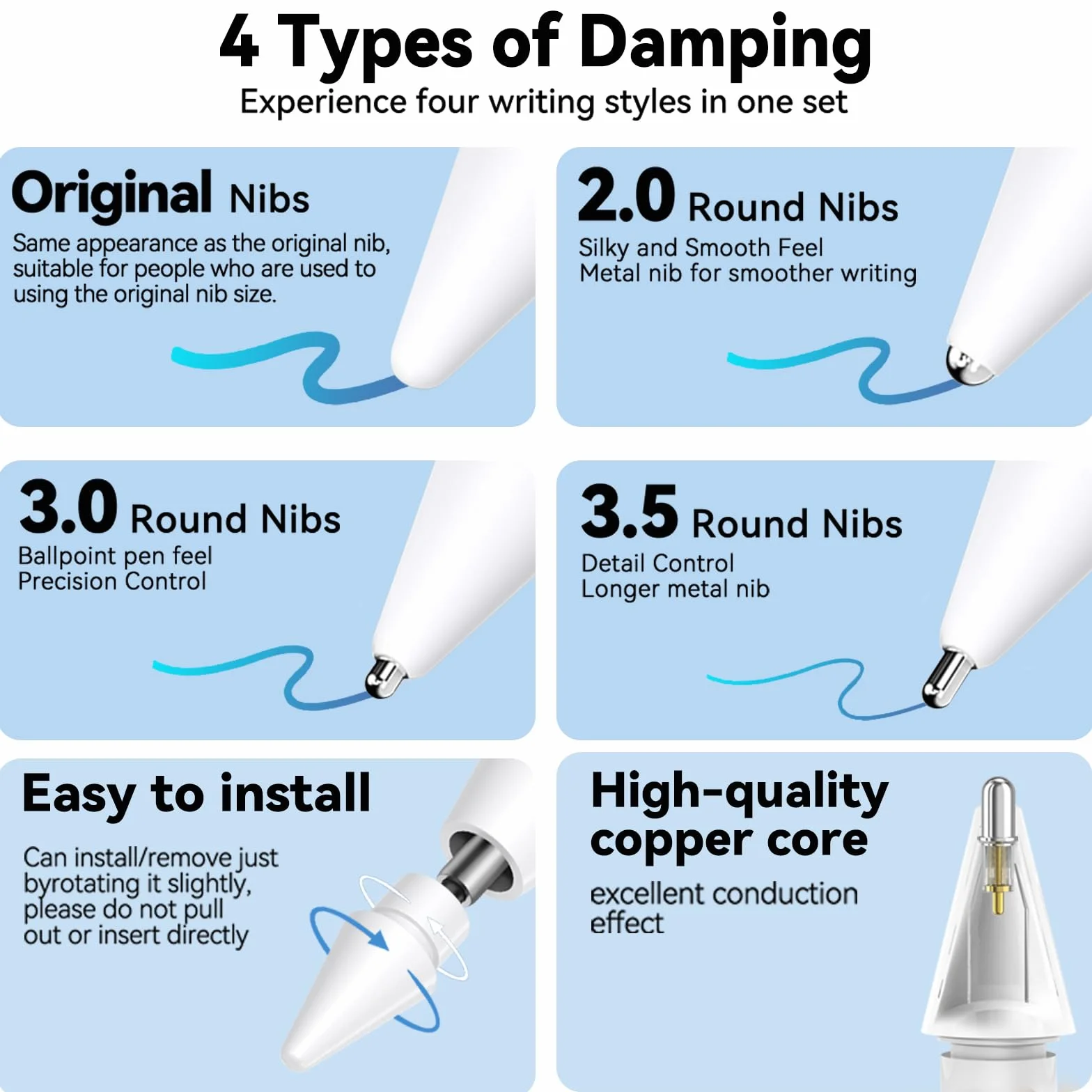 4 Types of Damping
Experience four writing styles in one set

Original Nibs
Same appearance as the original nib, suitable for people who are used to using the original nib size.

2.0 Round Nibs
Silky and Smooth Feel
Metal nib for smoother writing

3.0 Round Nibs
Ballpoint pen feel
Precision Control

3.5 Round Nibs
Detail Control
Longer metal nib

Easy to install
Can install/remove just byrotating it slightly, please do not pull out or insert directly

High-quality copper core
excellent conduction effect